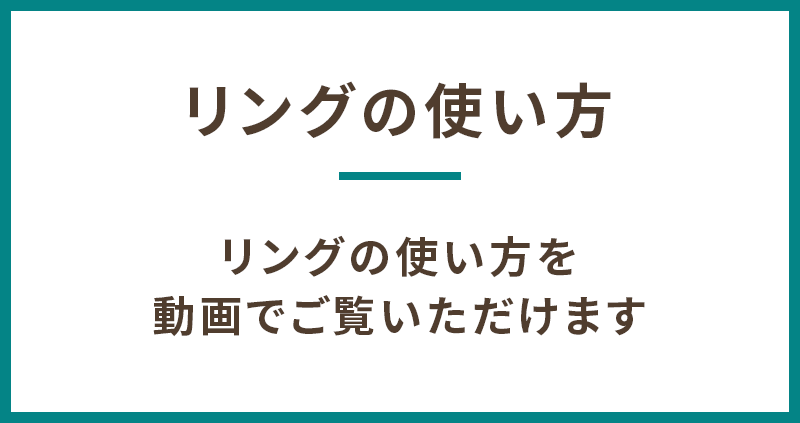 リングの使い方

リングの使い方を
動画でご覧いただけます